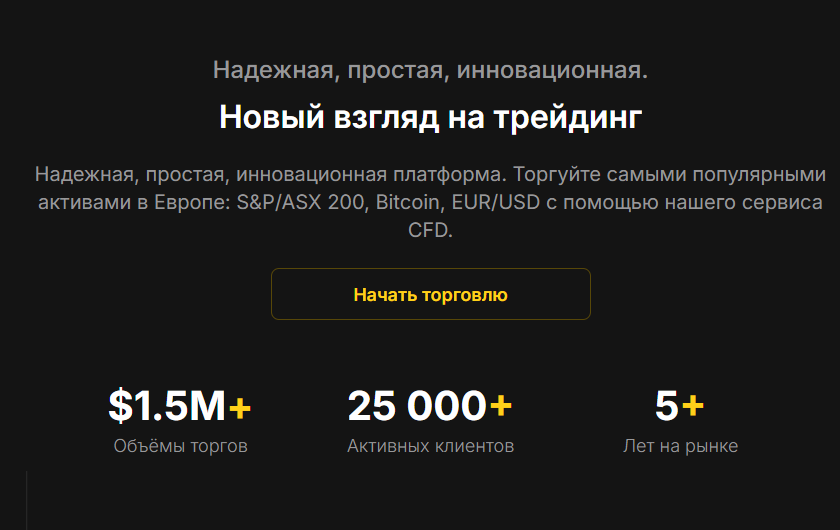 Надежная, простая, инновационная.

Новый взгляд на трейдинг

Надежная, простая, инновационная платформа. Торгуйте самыми популярными активами в Европе: S&P/ASX 200, Bitcoin, EUR/USD с помощью нашего сервиса CFD.

Начать торговлю

$1.5M+
Объёмы торгов

25 000+
Активных клиентов

5+
Лет на рынке